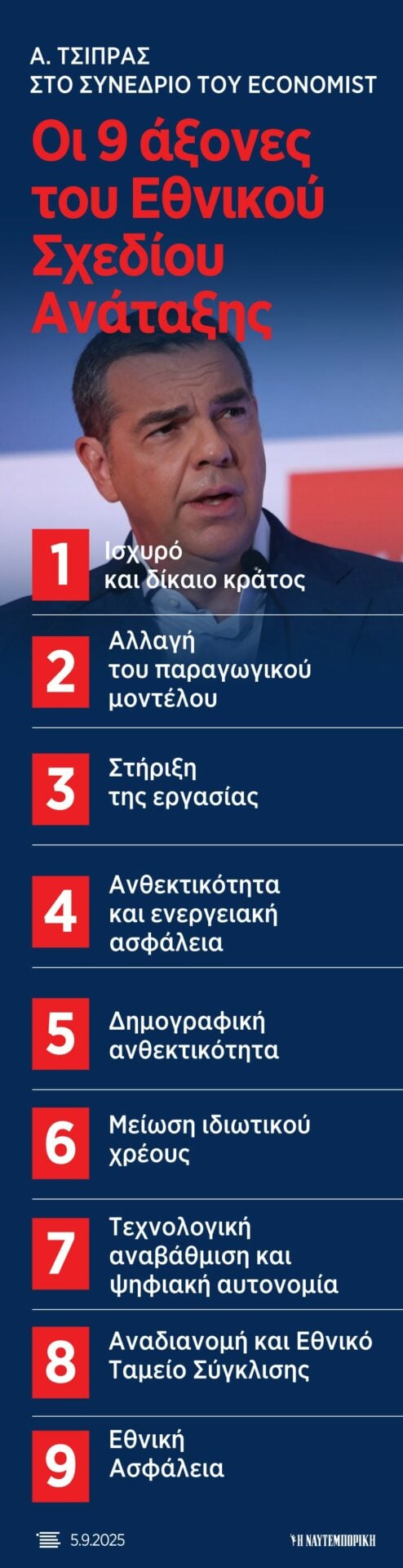 Α. ΤΣΙΠΡΑΣ
ΣΤΟ ΣΥΝΕΔΡΙΟ ΤΟΥ ECONOMIST

Οι 9 άξονες του Εθνικού Σχεδίου Ανάταξης

1 Ισχυρό και δίκαιο κράτος

2 Αλλαγή του παραγωγικού μοντέλου

3 Στήριξη της εργασίας

4 Ανθεκτικότητα και ενεργειακή ασφάλεια

5 Δημογραφική ανθεκτικότητα

6 Μείωση ιδιωτικού χρέους

7 Τεχνολογική αναβάθμιση και ψηφιακή αυτονομία

8 Αναδιανομή και Εθνικό Ταμείο Σύγκλισης

9 Εθνική Ασφάλεια

5.9.2025

Η ΝΑΥΤΕΜΠΟΡΙΚΗ