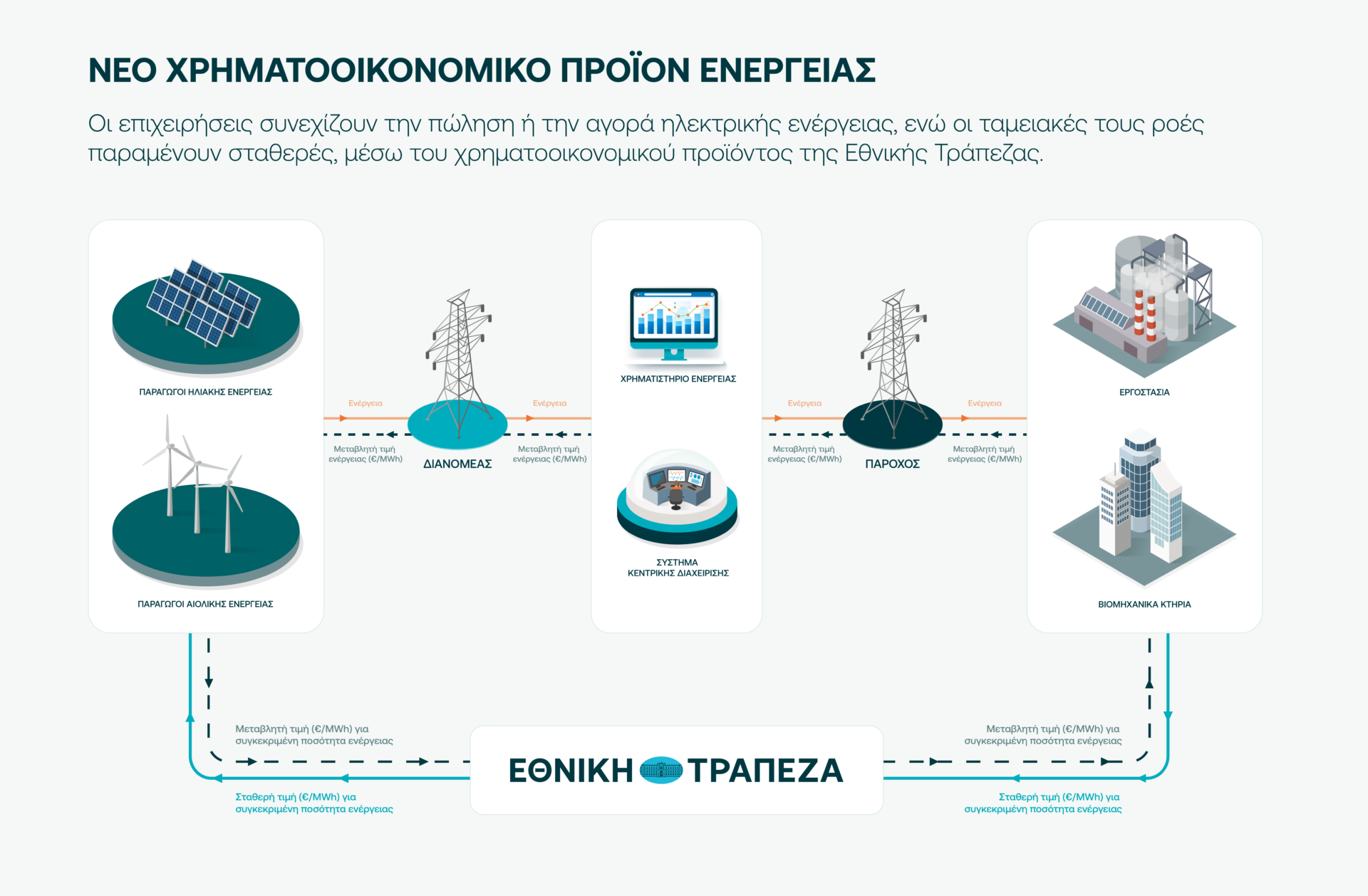 ΝΕΟ ΧΡΗΜΑΤΟΟΙΚΟΝΟΜΙΚΟ ΠΡΟΪΟΝ ΕΝΕΡΓΕΙΑΣ

Οι επιχειρήσεις συνεχίζουν την πώληση ή την αγορά ηλεκτρικής ενέργειας, ενώ οι ταμειακές τους ροές παραμένουν σταθερές, μέσω του χρηματοοικονομικού προϊόντος της Εθνικής Τράπεζας.

ΠΑΡΑΓΩΓΟΙ ΗΛΙΑΚΗΣ ΕΝΕΡΓΕΙΑΣ

ΠΑΡΑΓΩΓΟΙ ΑΙΟΛΙΚΗΣ ΕΝΕΡΓΕΙΑΣ

Ενέργεια

Μεταβλητή τιμή ενέργειας (€/MWh)

ΔΙΑΝΟΜΕΑΣ

Ενέργεια

Μεταβλητή τιμή ενέργειας (€/MWh)

ΧΡΗΜΑΤΙΣΤΗΡΙΟ ΕΝΕΡΓΕΙΑΣ

ΣΥΣΤΗΜΑ ΚΕΝΤΡΙΚΗΣ ΔΙΑΧΕΙΡΙΣΗΣ

Ενέργεια

Μεταβλητή τιμή ενέργειας (€/MWh)

ΠΑΡΟΧΟΣ

Ενέργεια

Μεταβλητή τιμή ενέργειας (€/MWh)

ΕΡΓΟΣΤΑΣΙΑ

ΒΙΟΜΗΧΑΝΙΚΑ ΚΤΗΡΙΑ

Μεταβλητή τιμή (€/MWh) για συγκεκριμένη ποσότητα ενέργειας

Σταθερή τιμή (€/MWh) για συγκεκριμένη ποσότητα ενέργειας

ΕΘΝΙΚΗ ΤΡΑΠΕΖΑ

Μεταβλητή τιμή (€/MWh) για συγκεκριμένη ποσότητα ενέργειας

Σταθερή τιμή (€/MWh) για συγκεκριμένη ποσότητα ενέργειας