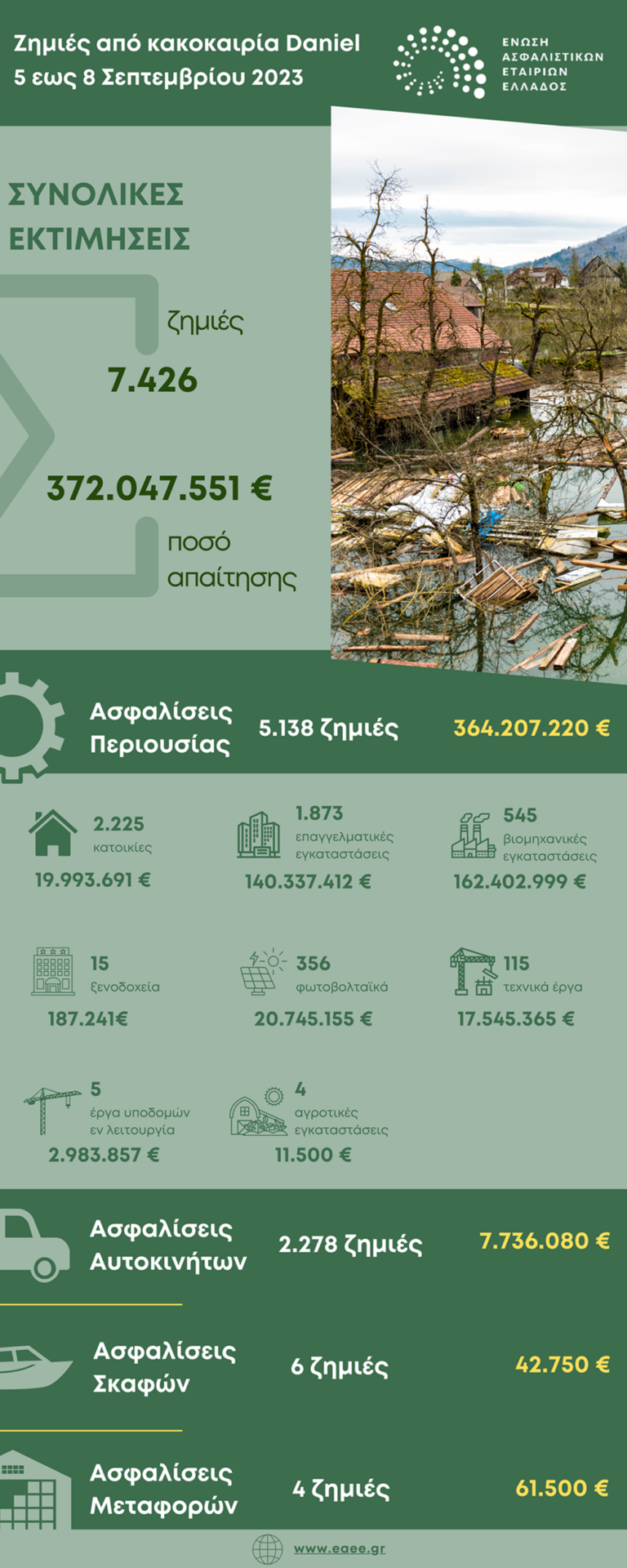 Ζημιές από κακοκαιρία Daniel
5 εως 8 Σεπτεμβρίου 2023

ΕΝΩΣΗ ΑΣΦΑΛΙΣΤΙΚΩΝ ΕΤΑΙΡΙΩΝ ΕΛΛΑΔΟΣ

ΣΥΝΟΛΙΚΕΣ ΕΚΤΙΜΗΣΕΙΣ

ζημιές
7.426

372.047.551 €
ποσό απαίτησης

Ασφαλίσεις Περιουσίας 5.138 ζημιές 364.207.220 €

2.225
κατοικίες
19.993.691 €

1.873
επαγγελματικές εγκαταστάσεις
140.337.412 €

545
βιομηχανικές εγκαταστάσεις
162.402.999 €

15
ξενοδοχεία
187.241€

356
φωτοβολταϊκά
20.745.155 €

115
τεχνικά έργα
17.545.365 €

5
έργα υποδομών εν λειτουργία
2.983.857 €

4
αγροτικές εγκαταστάσεις
11.500 €

Ασφαλίσεις Αυτοκινήτων 2.278 ζημιές 7.736.080 €

Ασφαλίσεις Σκαφών 6 ζημιές 42.750 €

Ασφαλίσεις Μεταφορών 4 ζημιές 61.500 €

www.eaee.gr