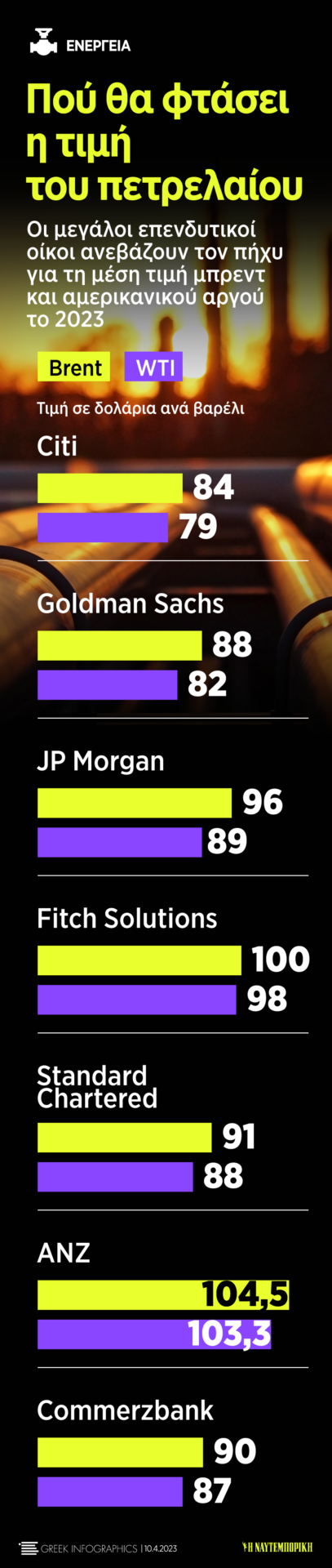 ΕΝΕΡΓΕΙΑ

Πού θα φτάσει η τιμή του πετρελαίου

Οι μεγάλοι επενδυτικοί οίκοι ανεβάζουν τον πήχυ για τη μέση τιμή μπρεντ και αμερικανικού αργού το 2023

Brent
WTI

Τιμή σε δολάρια ανά βαρέλι

Citi
84
79

Goldman Sachs
88
82

JP Morgan
96
89

Fitch Solutions
100
98

Standard Chartered
91
88

ANZ
104,5
103,3

Commerzbank
90
87

GREEK INFOGRAPHICS | 10.4.2023

Η ΝΑΥΤΕΜΠΟΡΙΚΗ