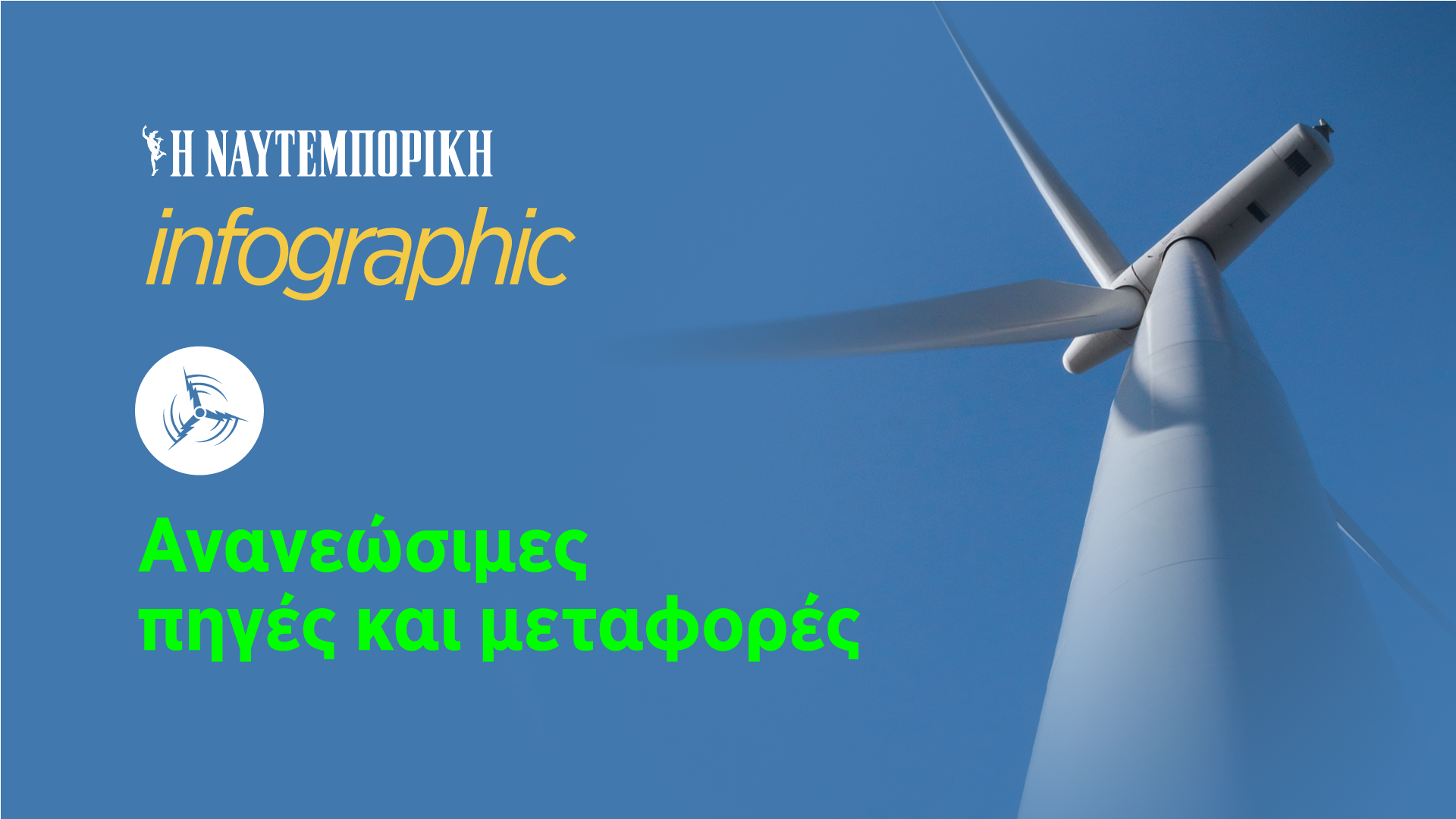 Η ΝΑΥΤΕΜΠΟΡΙΚΗ
infographic

Ανανεώσιμες πηγές και μεταφορές