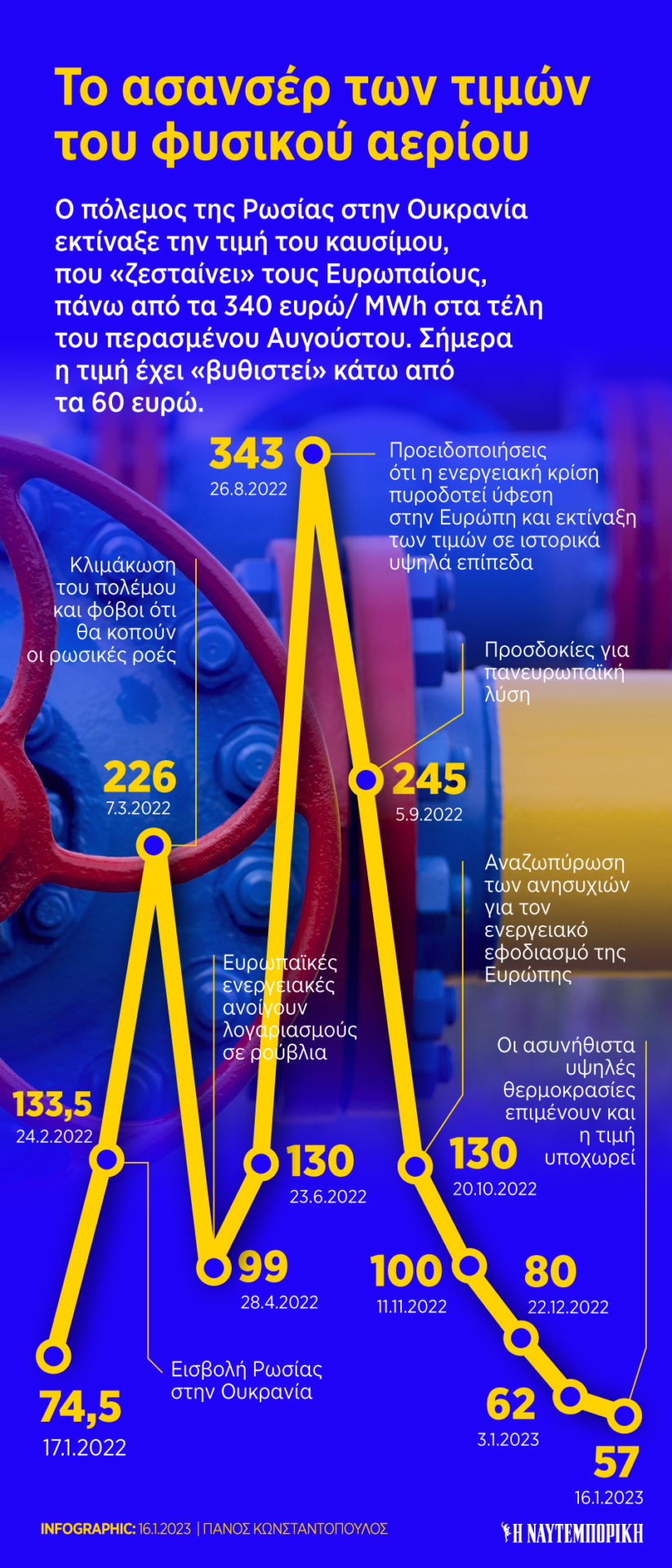 Το ασανσέρ των τιμών του φυσικού αερίου

Ο πόλεμος της Ρωσίας στην Ουκρανία εκτίναξε την τιμή του καυσίμου, που «ζεσταίνει» τους Ευρωπαίους, πάνω από τα 340 ευρώ/ MWh στα τέλη του περασμένου Αυγούστου. Σήμερα η τιμή έχει «βυθιστεί» κάτω από τα 60 ευρώ.

343
26.8.2022

Προειδοποιήσεις ότι η ενεργειακή κρίση πυροδοτεί ύφεση στην Ευρώπη και εκτίναξη των τιμών σε ιστορικά υψηλά επίπεδα

Κλιμάκωση του πολέμου και φόβοι ότι θα κοπούν οι ρωσικές ροές

Προσδοκίες για πανευρωπαϊκή λύση

226
7.3.2022

245
5.9.2022

Αναζωπύρωση των ανησυχιών για τον ενεργειακό εφοδιασμό της Ευρώπης

Ευρωπαϊκές ενεργειακές ανοίγουν λογαριασμούς σε ρούβλια

Οι ασυνήθιστα υψηλές θερμοκρασίες επιμένουν και η τιμή υποχωρεί

133,5
24.2.2022

130
23.6.2022

130
20.10.2022

99
28.4.2022

100
11.11.2022

80
22.12.2022

Εισβολή Ρωσίας στην Ουκρανία

74,5
17.1.2022

62
3.1.2023

57
16.1.2023

INFOGRAPHIC: 16.1.2023 | ΠΑΝΟΣ ΚΩΝΣΤΑΝΤΟΠΟΥΛΟΣ

Η ΝΑΥΤΕΜΠΟΡΙΚΗ